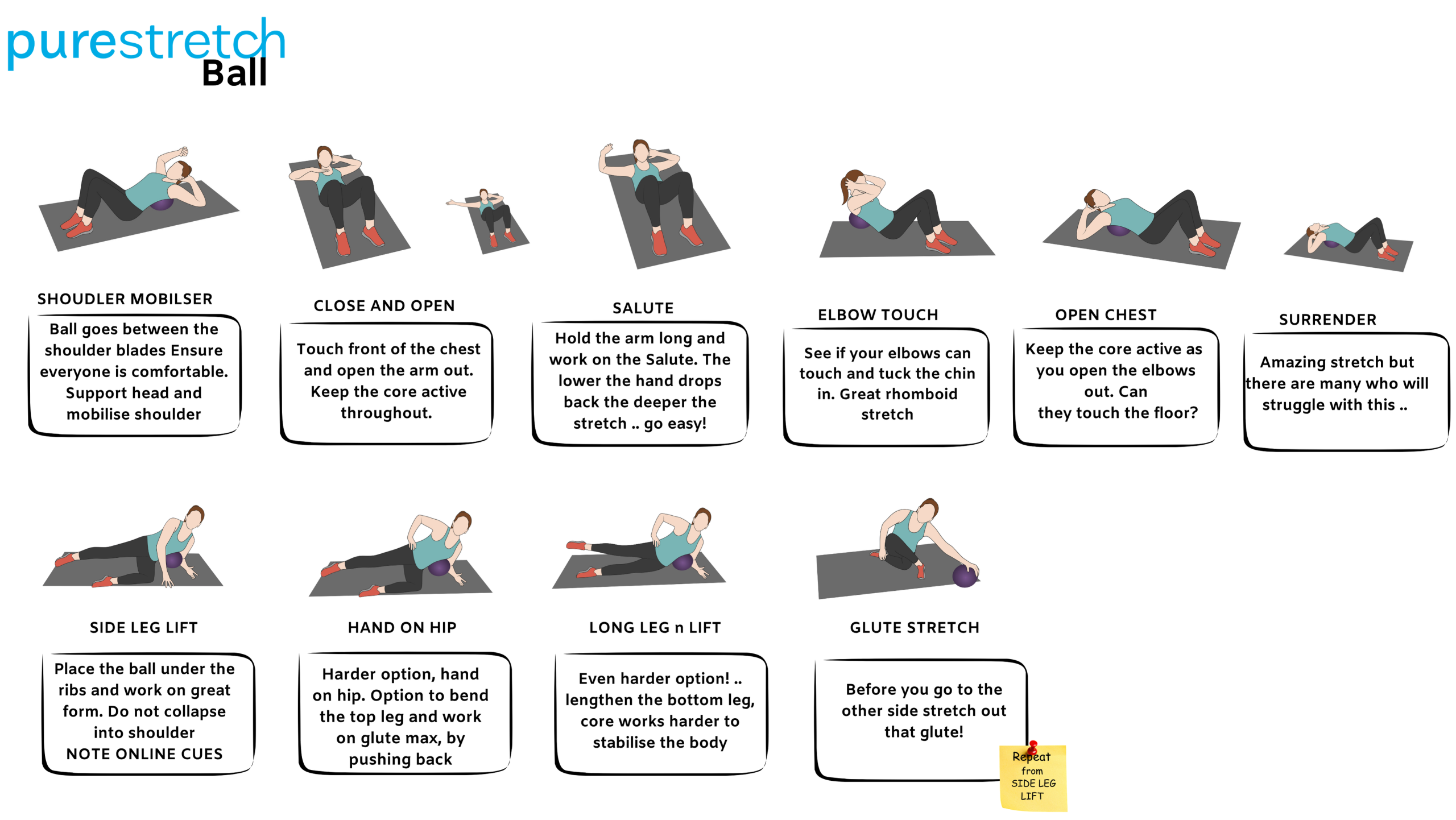 purestretch
Ball

SHOUDLER MOBILSER

Ball goes between the shoulder blades Ensure everyone is comfortable. Support head and mobilise shoulder

CLOSE AND OPEN

Touch front of the chest and open the arm out. Keep the core active throughout.

SALUTE

Hold the arm long and work on the Salute. The lower the hand drops back the deeper the stretch .. go easy!

ELBOW TOUCH

See if your elbows can touch and tuck the chin in. Great rhomboid stretch

OPEN CHEST

Keep the core active as you open the elbows out. Can they touch the floor?

SURRENDER

Amazing stretch but there are many who will struggle with this ..

SIDE LEG LIFT

Place the ball under the ribs and work on great form. Do not collapse into shoulder
NOTE ONLINE CUES

HAND ON HIP

Harder option, hand on hip. Option to bend the top leg and work on glute max, by pushing back

LONG LEG n LIFT

Even harder option! .. lengthen the bottom leg, core works harder to stabilise the body

GLUTE STRETCH

Before you go to the other side stretch out that glute!

Repeat from SIDE LEG LIFT