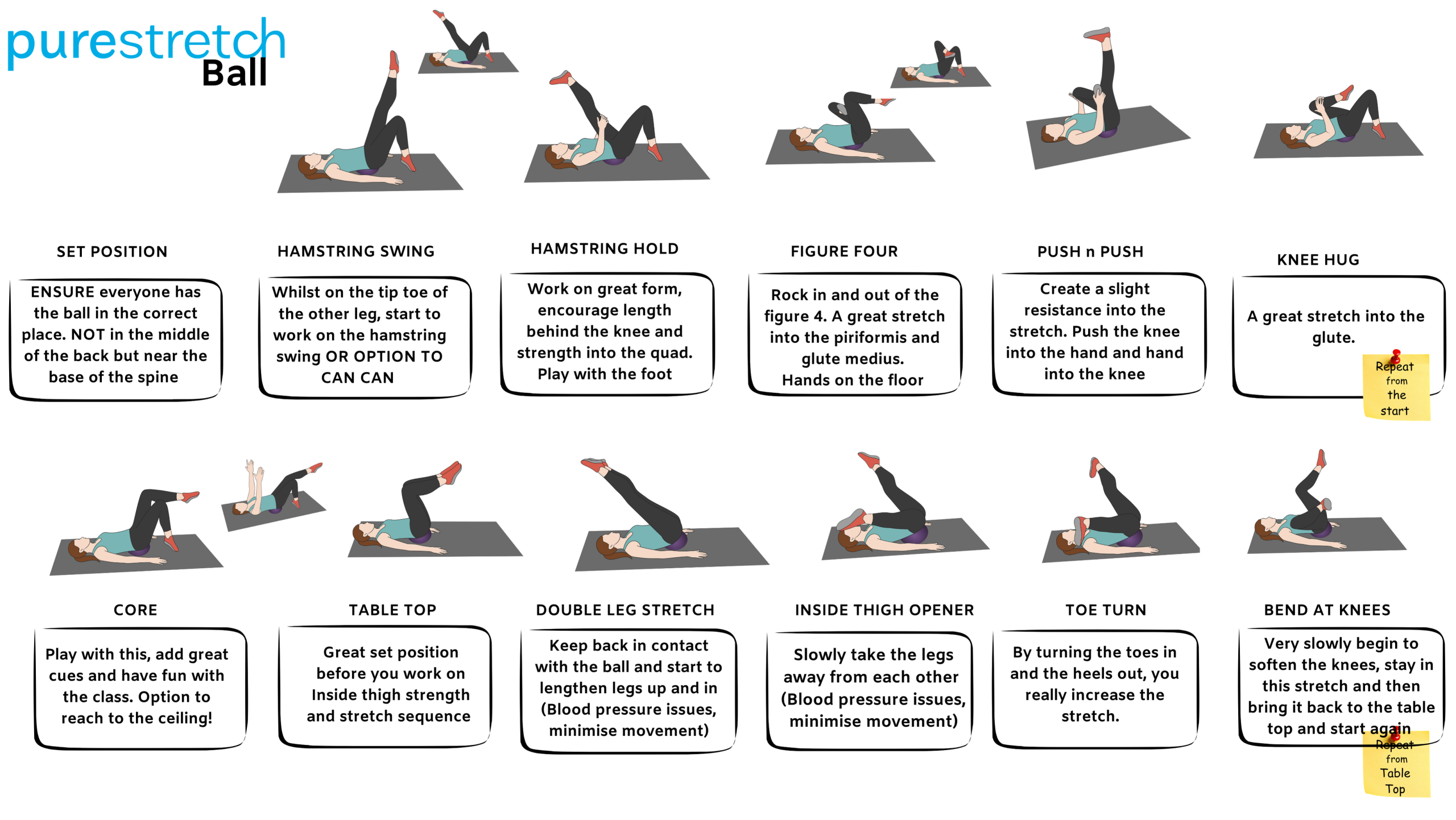 purestretch
Ball

SET POSITION

ENSURE everyone has the ball in the correct place. NOT in the middle of the back but near the base of the spine

HAMSTRING SWING

Whilst on the tip toe of the other leg, start to work on the hamstring swing OR OPTION TO CAN CAN

HAMSTRING HOLD

Work on great form, encourage length behind the knee and strength into the quad. Play with the foot

FIGURE FOUR

Rock in and out of the figure 4. A great stretch into the piriformis and glute medius. Hands on the floor

PUSH n PUSH

Create a slight resistance into the stretch. Push the knee into the hand and hand into the knee

KNEE HUG

A great stretch into the glute.

Repeat from the start

CORE

Play with this, add great cues and have fun with the class. Option to reach to the ceiling!

TABLE TOP

Great set position before you work on Inside thigh strength and stretch sequence

DOUBLE LEG STRETCH

Keep back in contact with the ball and start to lengthen legs up and in (Blood pressure issues, minimise movement)

INSIDE THIGH OPENER

Slowly take the legs away from each other (Blood pressure issues, minimise movement)

TOE TURN

By turning the toes in and the heels out, you really increase the stretch.

BEND AT KNEES

Very slowly begin to soften the knees, stay in this stretch and then bring it back to the table top and start again

Repeat from Table Top