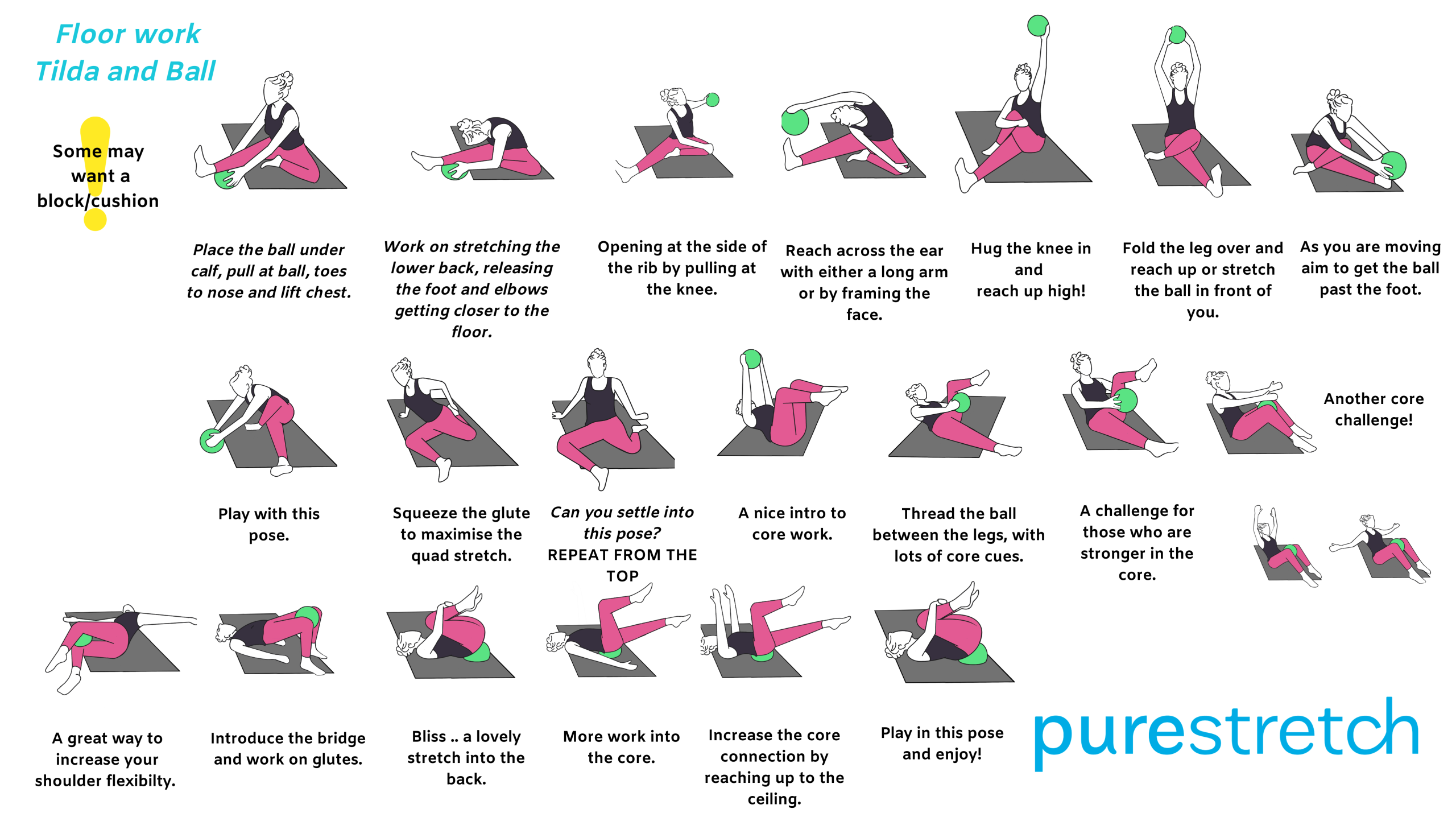 Floor work
Tilda and Ball

Some may want a block/cushion

Place the ball under calf, pull at ball, toes to nose and lift chest.

Work on stretching the lower back, releasing the foot and elbows getting closer to the floor.

Opening at the side of the rib by pulling at the knee.

Reach across the ear with either a long arm or by framing the face.

Hug the knee in and reach up high!

Fold the leg over and reach up or stretch the ball in front of you.

As you are moving aim to get the ball past the foot.

Play with this pose.

Squeeze the glute to maximise the quad stretch.

Can you settle into this pose?
REPEAT FROM THE TOP

A nice intro to core work.

Thread the ball between the legs, with lots of core cues.

A challenge for those who are stronger in the core.

Another core challenge!

A great way to increase your shoulder flexibilty.

Introduce the bridge and work on glutes.

Bliss .. a lovely stretch into the back.

More work into the core.

Increase the core connection by reaching up to the ceiling.

Play in this pose and enjoy!

purestretch