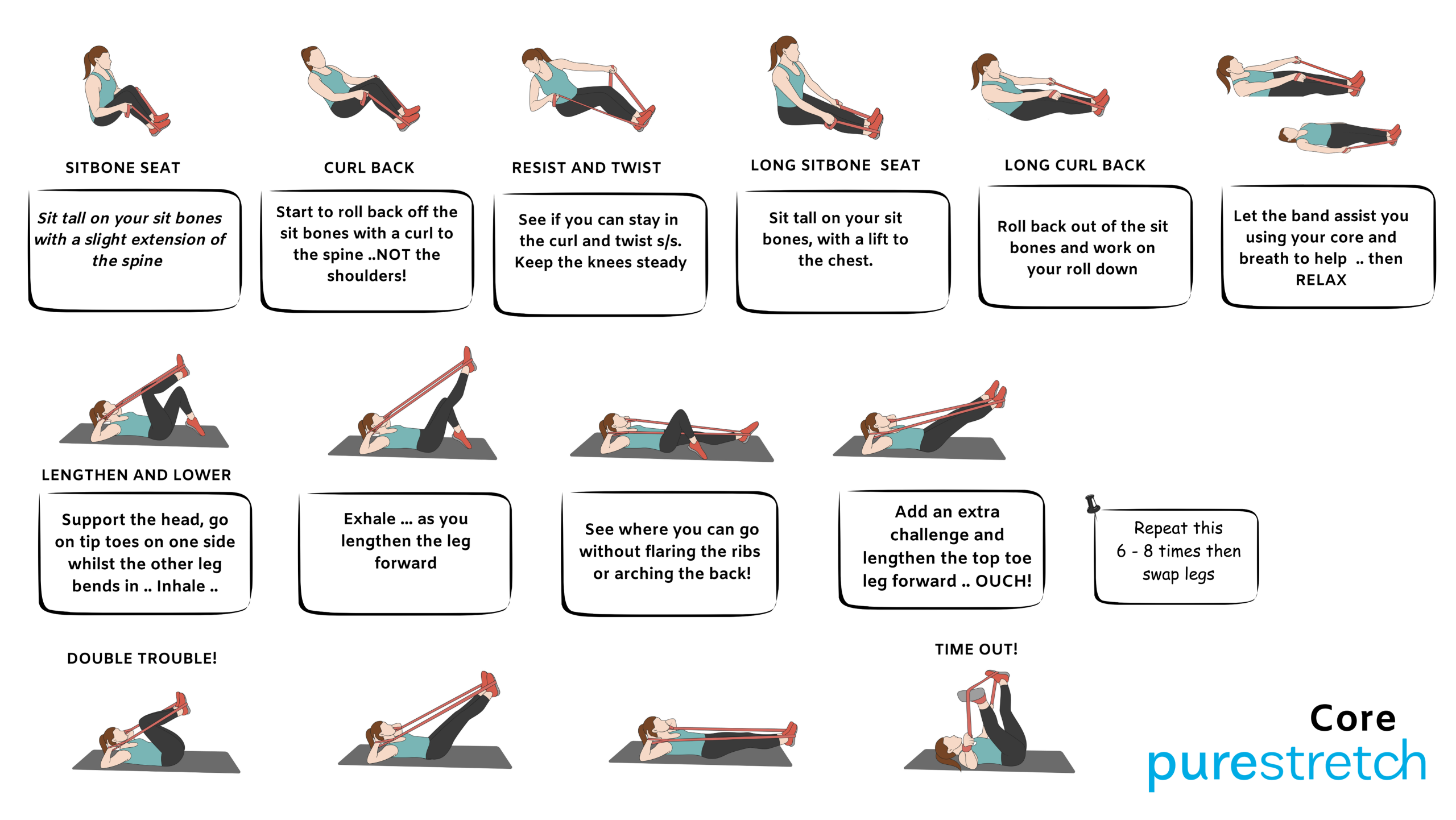 SITBONE SEAT

Sit tall on your sit bones with a slight extension of the spine

CURL BACK

Start to roll back off the sit bones with a curl to the spine ..NOT the shoulders!

RESIST AND TWIST

See if you can stay in the curl and twist s/s. Keep the knees steady

LONG SITBONE SEAT

Sit tall on your sit bones, with a lift to the chest.

LONG CURL BACK

Roll back out of the sit bones and work on your roll down

Let the band assist you using your core and breath to help .. then RELAX

LENGTHEN AND LOWER

Support the head, go on tip toes on one side whilst the other leg bends in .. Inhale ..

Exhale ... as you lengthen the leg forward

See where you can go without flaring the ribs or arching the back!

Add an extra challenge and lengthen the top toe leg forward .. OUCH!

Repeat this 6 - 8 times then swap legs

DOUBLE TROUBLE!

TIME OUT!

Core
purestretch