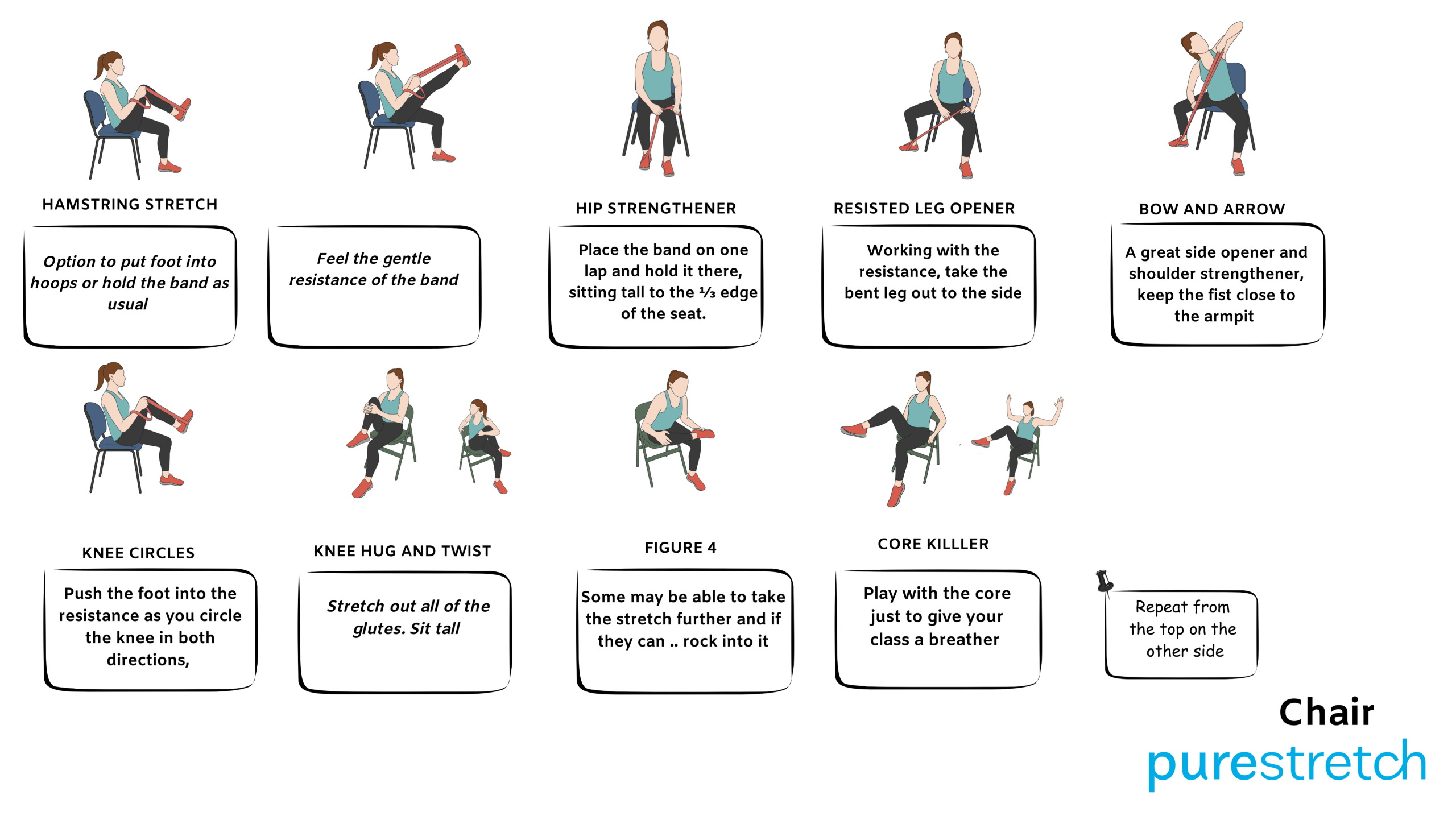 HAMSTRING STRETCH

Option to put foot into hoops or hold the band as usual

Feel the gentle resistance of the band

HIP STRENGTHENER

Place the band on one lap and hold it there, sitting tall to the ⅓ edge of the seat.

RESISTED LEG OPENER

Working with the resistance, take the bent leg out to the side

BOW AND ARROW

A great side opener and shoulder strengthener, keep the fist close to the armpit

KNEE CIRCLES

Push the foot into the resistance as you circle the knee in both directions,

KNEE HUG AND TWIST

Stretch out all of the glutes. Sit tall

FIGURE 4

Some may be able to take the stretch further and if they can .. rock into it

CORE KILLLER

Play with the core just to give your class a breather

Repeat from the top on the other side

Chair
purestretch