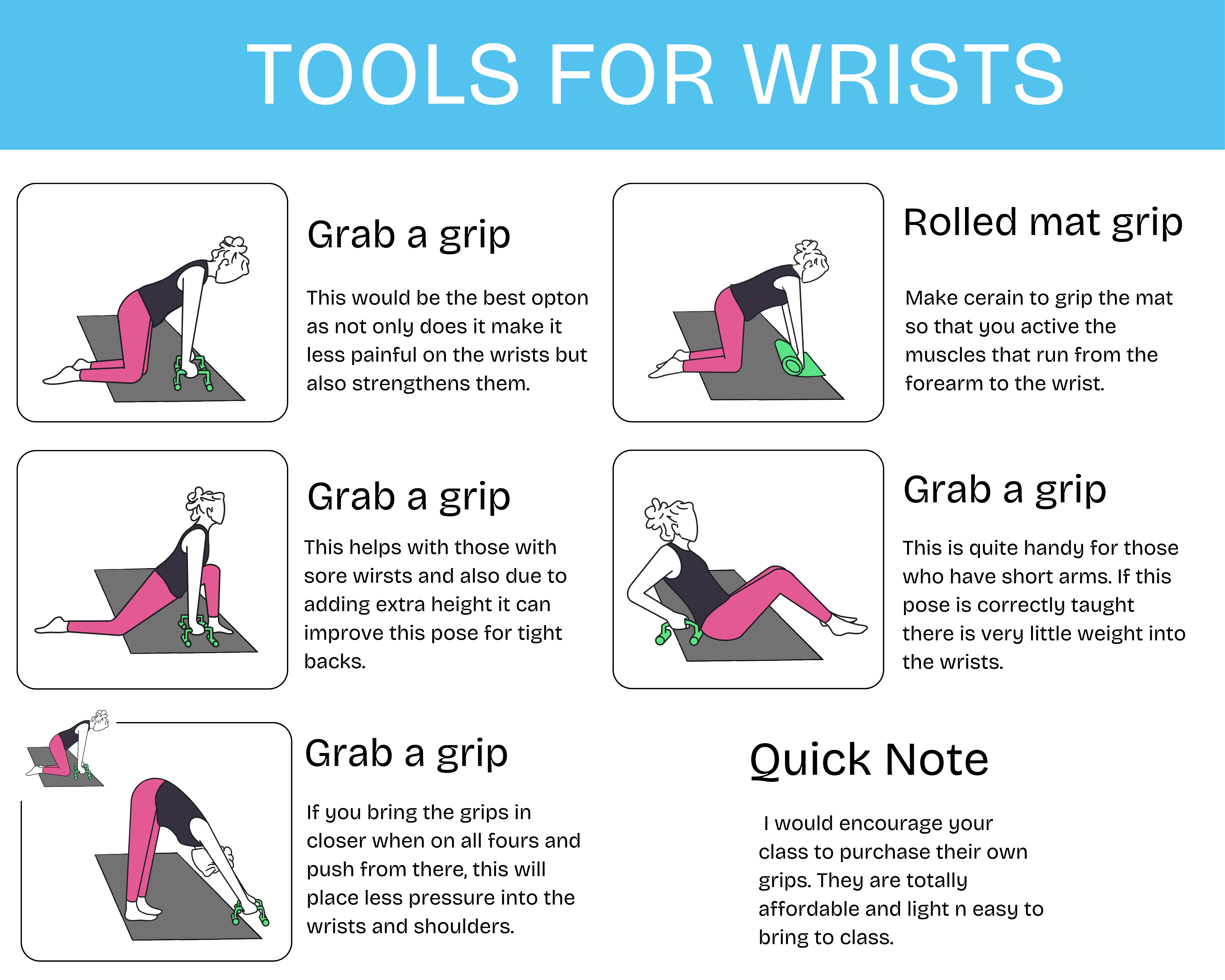 TOOLS FOR WRISTS

Grab a grip

This would be the best opton as not only does it make it less painful on the wrists but also strengthens them.

Rolled mat grip

Make cerain to grip the mat so that you active the muscles that run from the forearm to the wrist.

Grab a grip

This helps with those with sore wirsts and also due to adding extra height it can improve this pose for tight backs.

Grab a grip

This is quite handy for those who have short arms. If this pose is correctly taught there is very little weight into the wrists.

Grab a grip

If you bring the grips in closer when on all fours and push from there, this will place less pressure into the wrists and shoulders.

Quick Note

I would encourage your class to purchase their own grips. They are totally affordable and light n easy to bring to class.