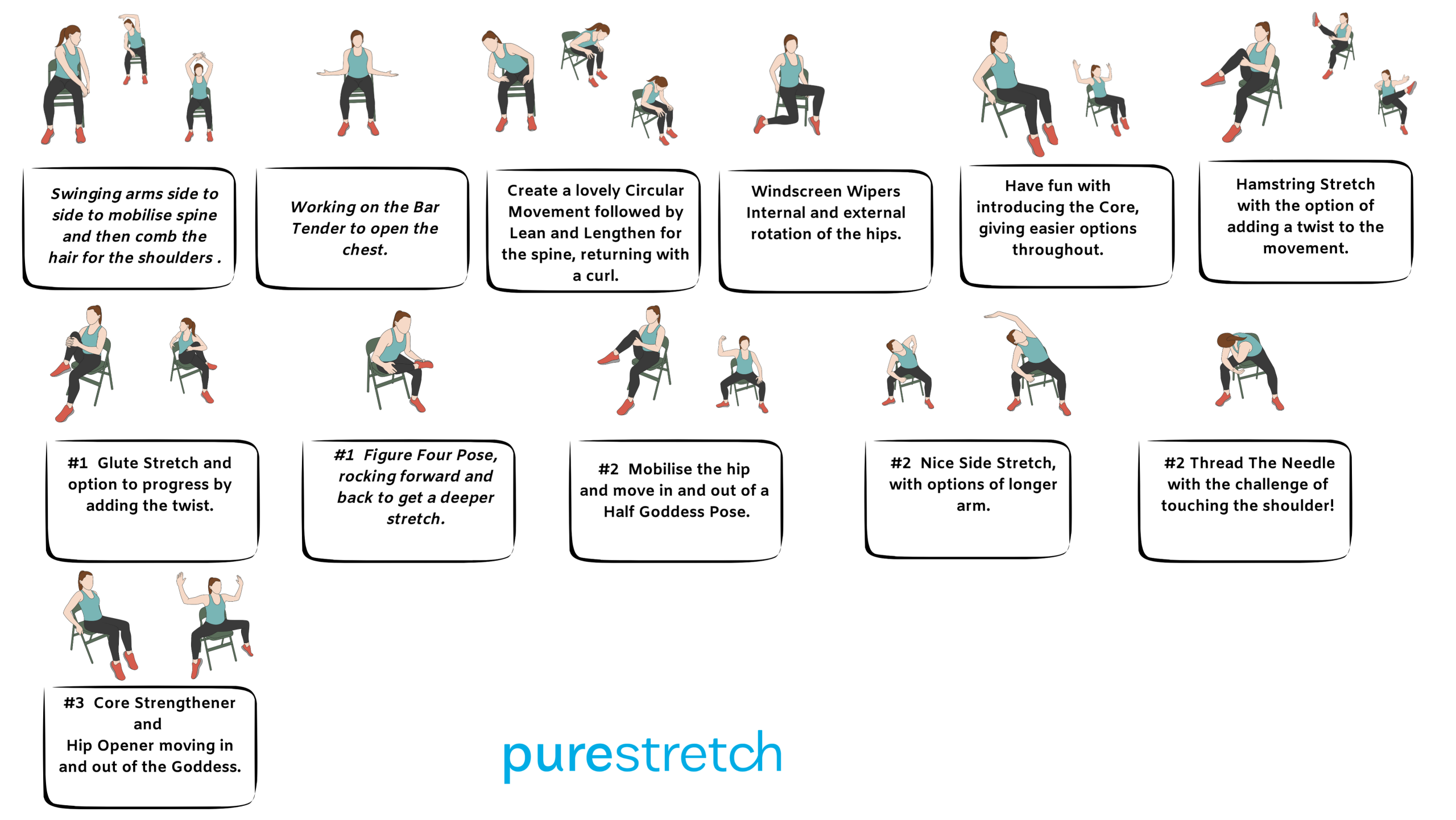 Swinging arms side to side to mobilise spine and then comb the hair for the shoulders .

Working on the Bar Tender to open the chest.

Create a lovely Circular Movement followed by Lean and Lengthen for the spine, returning with a curl.

Windscreen Wipers Internal and external rotation of the hips.

Have fun with introducing the Core, giving easier options throughout.

Hamstring Stretch with the option of adding a twist to the movement.

#1 Glute Stretch and option to progress by adding the twist.

#1 Figure Four Pose, rocking forward and back to get a deeper stretch.

#2 Mobilise the hip and move in and out of a Half Goddess Pose.

#2 Nice Side Stretch, with options of longer arm.

#2 Thread The Needle with the challenge of touching the shoulder!

#3 Core Strengthener and Hip Opener moving in and out of the Goddess.

purestretch